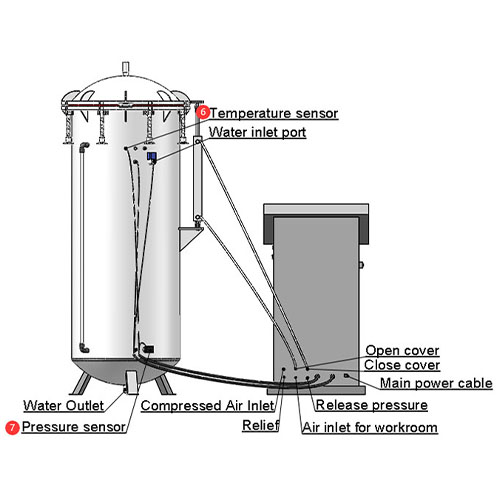 6 Temperature sensor
Water inlet port
Open cover
Close cover
Main power cable
Water Outlet
Compressed Air Inlet
Release pressure
7 Pressure sensor
Relief
Air inlet for workroom