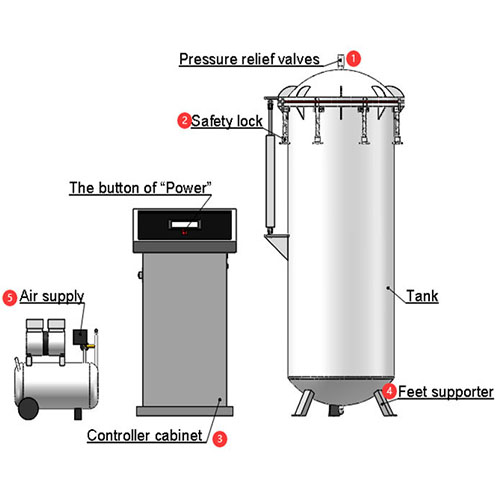 Pressure relief valves 1

2 Safety lock

The button of “Power”

5 Air supply

Tank

4 Feet supporter

Controller cabinet 3