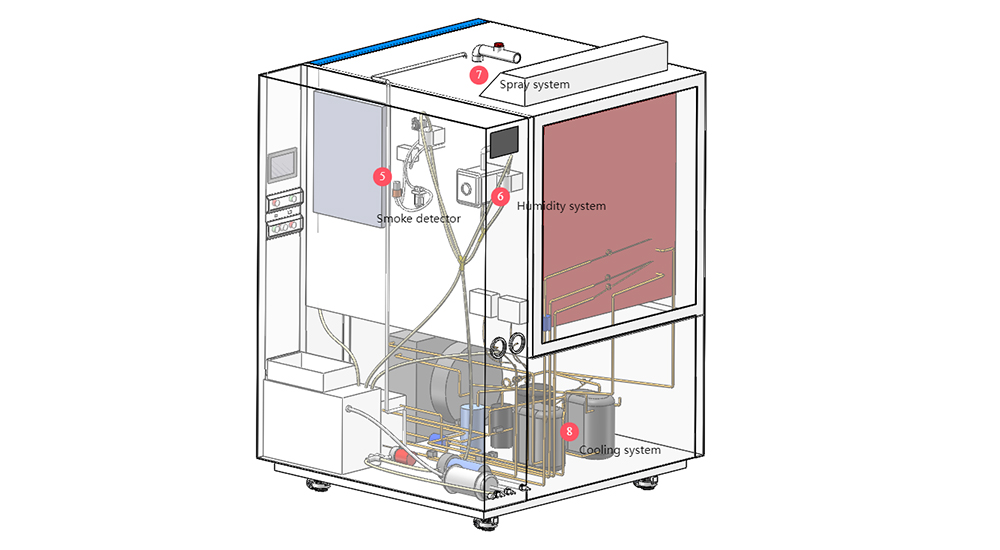 7
Spray system

5
Smoke detector

6
Humidity system

8
Cooling system