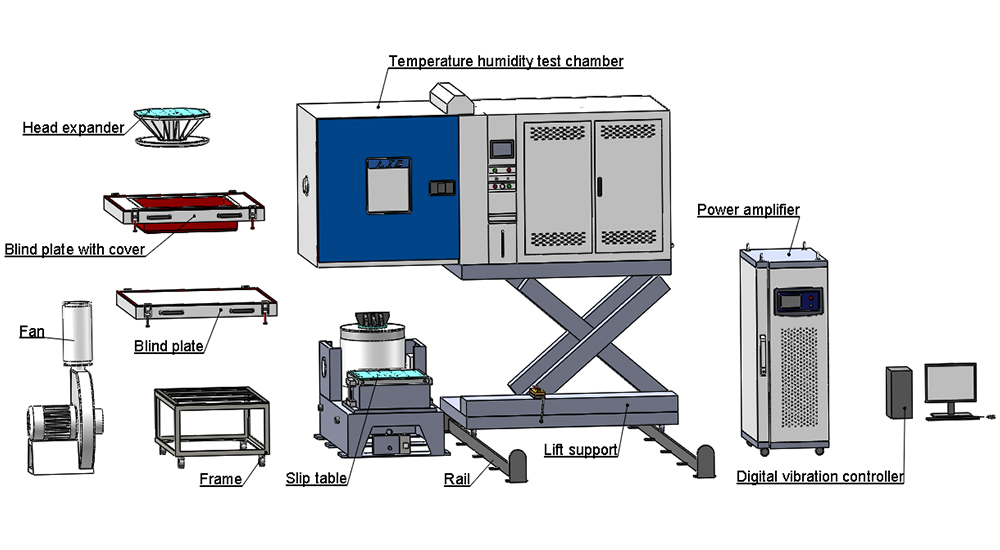 Temperature humidity test chamber

Head expander

Blind plate with cover

Power amplifier

Fan

Blind plate

Frame

Slip table

Rail

Lift support

Digital vibration controller