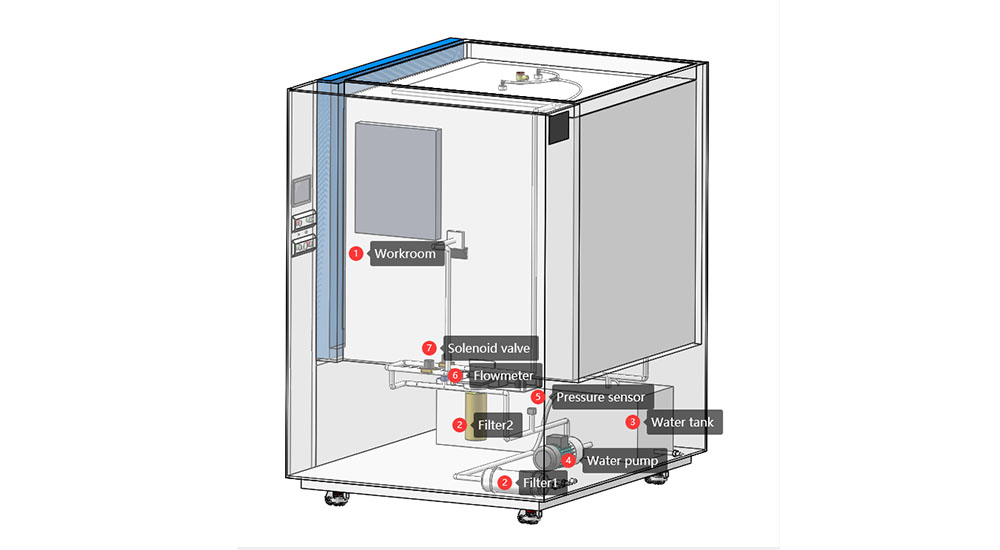 1 Workroom

7 Solenoid valve

6 Flowmeter

5 Pressure sensor

2 Filter2

3 Water tank

4 Water pump

2 Filter1